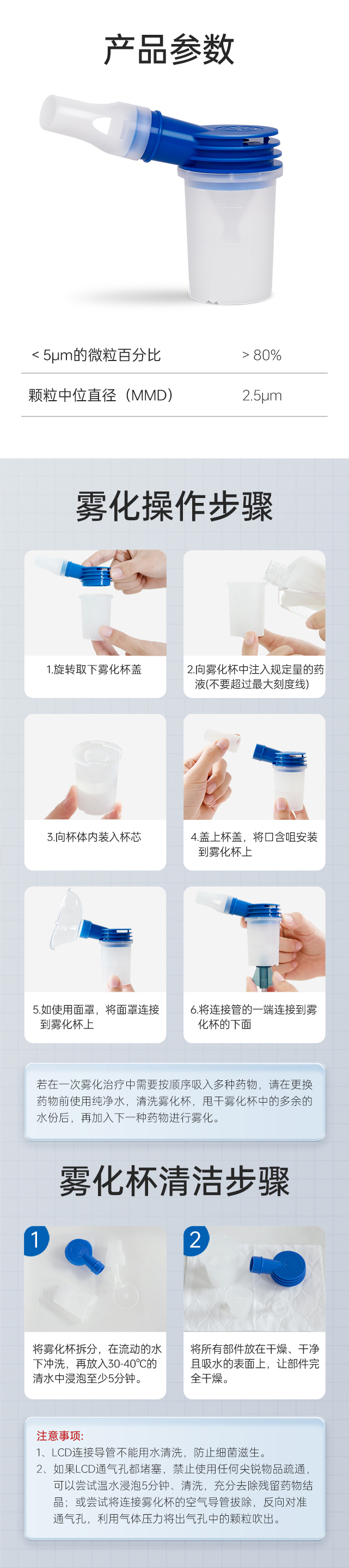 产品参数

| < 5μm的微粒百分比 | > 80% |
|---|---|
| 颗粒中位直径（MMD） | 2.5μm |

雾化操作步骤

1.旋转取下雾化杯盖

2.向雾化杯中注入规定量的药液(不要超过最大刻度线)

3.向杯体内装入杯芯

4.盖上杯盖，将口含咀安装到雾化杯上

5.如使用面罩，将面罩连接到雾化杯上

6.将连接管的一端连接到雾化杯的下面

若在一次雾化治疗中需要按顺序吸入多种药物，请在更换药物前使用纯净水，清洗雾化杯，甩干雾化杯中的多余的水份后，再加入下一种药物进行雾化。

雾化杯清洁步骤

1

将雾化杯拆分，在流动的水下冲洗，再放入30-40°C的清水中浸泡至少5分钟。

2

将所有部件放在干燥、干净且吸水的表面上，让部件完全干燥。

注意事项:
1、LCD连接导管不能用水清洗，防止细菌滋生。
2、如果LCD通气孔都堵塞，禁止使用任何尖锐物品疏通，可以尝试温水浸泡5分钟、清洗，充分去除残留药物结晶；或尝试将连接雾化杯的空气导管拔除，反向对准通气孔，利用气体压力将出气孔中的颗粒吹出。